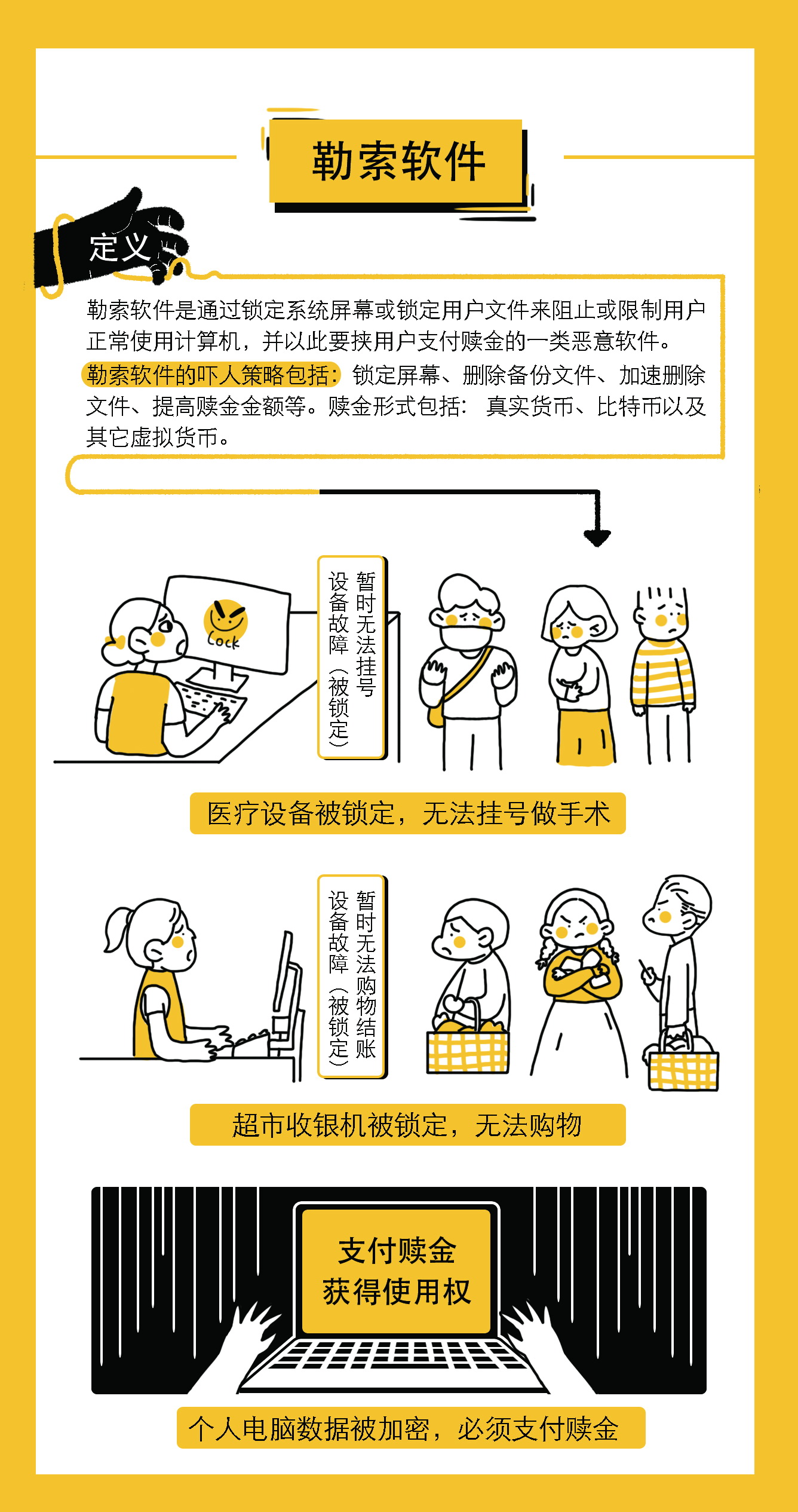 勒索软件

定义

勒索软件是通过锁定系统屏幕或锁定用户文件来阻止或限制用户正常使用计算机，并以此要挟用户支付赎金的一类恶意软件。

勒索软件的吓人策略包括：锁定屏幕、删除备份文件、加速删除文件、提高赎金金额等。赎金形式包括：真实货币、比特币以及其它虚拟货币。

Lock

暂时无法挂号
设备故障（被锁定）

医疗设备被锁定，无法挂号做手术

暂时无法购物结账
设备故障（被锁定）

超市收银机被锁定，无法购物

支付赎金
获得使用权

个人电脑数据被加密，必须支付赎金